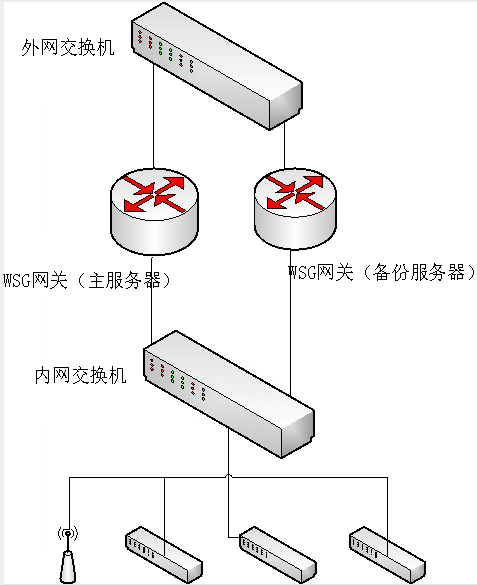 外网交换机

WSG网关（主服务器）

WSG网关（备份服务器）

内网交换机