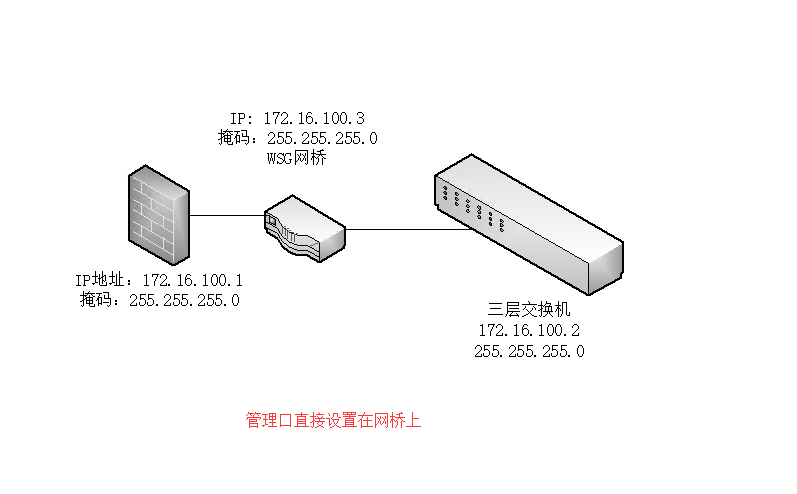 IP: 172.16.100.3
掩码：255.255.255.0
WSG网桥

IP地址：172.16.100.1
掩码：255.255.255.0

三层交换机
172.16.100.2
255.255.255.0

管理口直接设置在网桥上